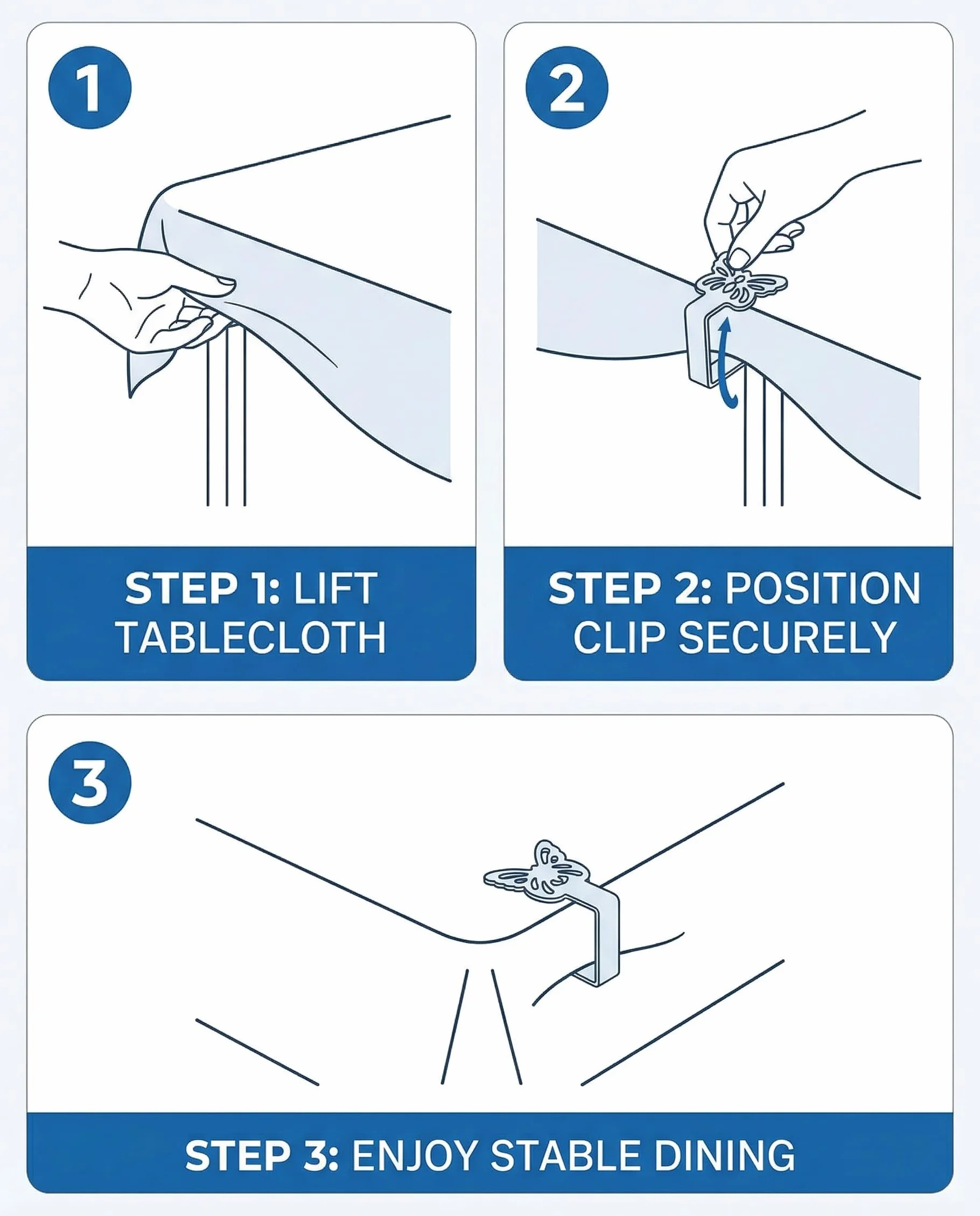 1

STEP 1: LIFT TABLECLOTH

2

STEP 2: POSITION CLIP SECURELY

3

STEP 3: ENJOY STABLE DINING