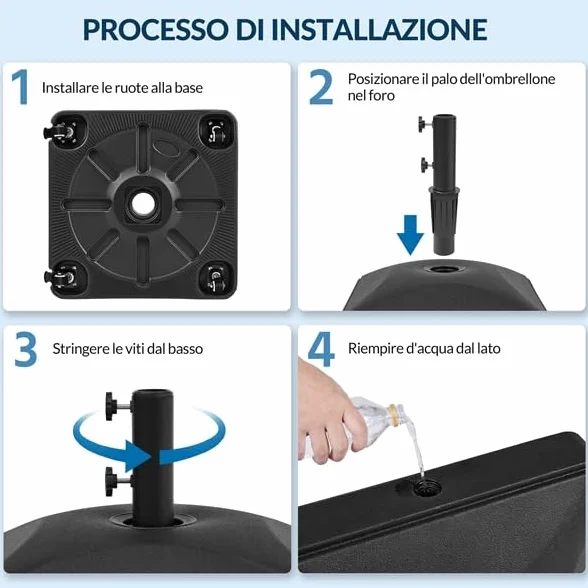 PROCESSO DI INSTALLAZIONE

1 Installare le ruote alla base

2 Posizionare il palo dell'ombrellone nel foro

3 Stringere le viti dal basso

4 Riempire d'acqua dal lato