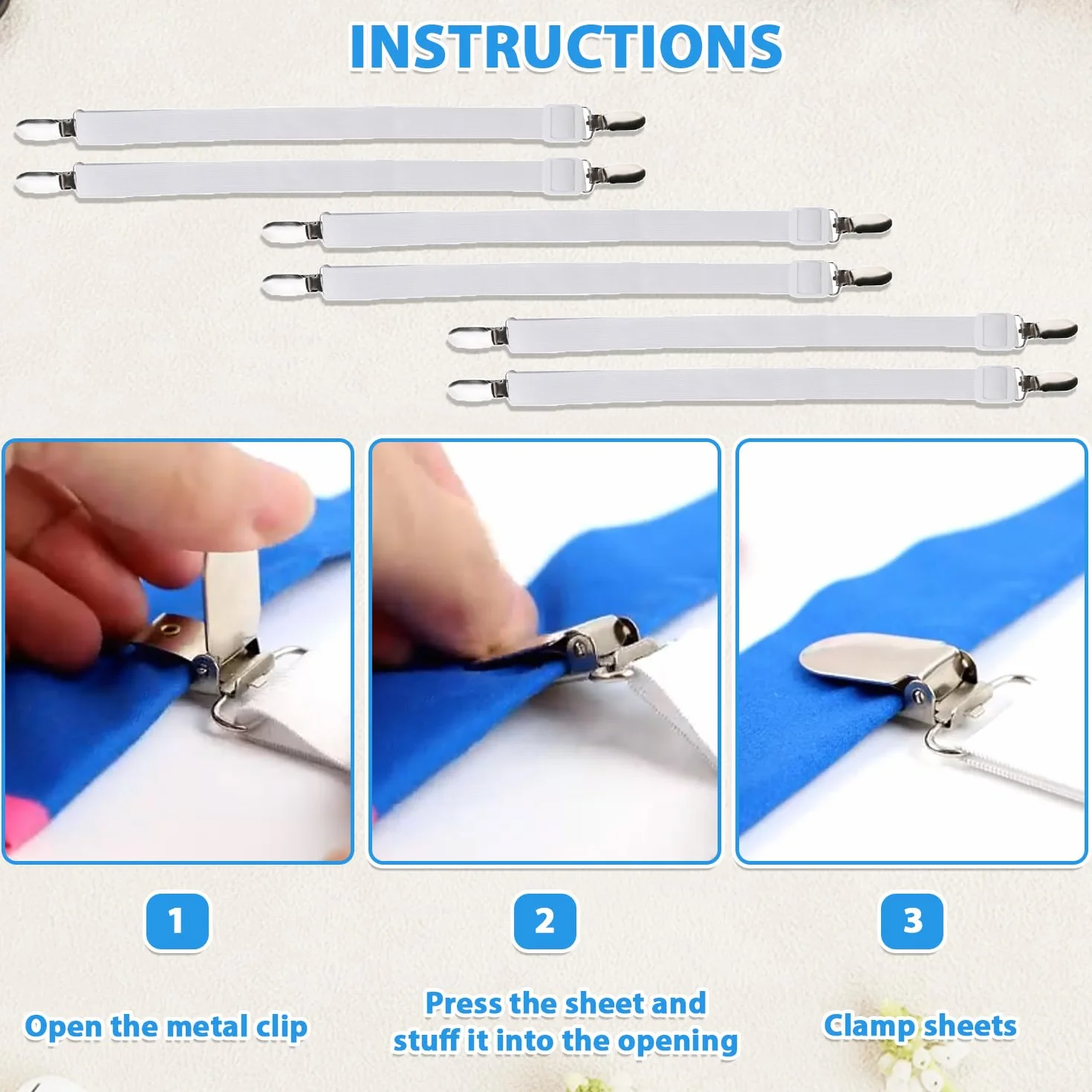 INSTRUCTIONS

1

Open the metal clip

2

Press the sheet and stuff it into the opening

3

Clamp sheets