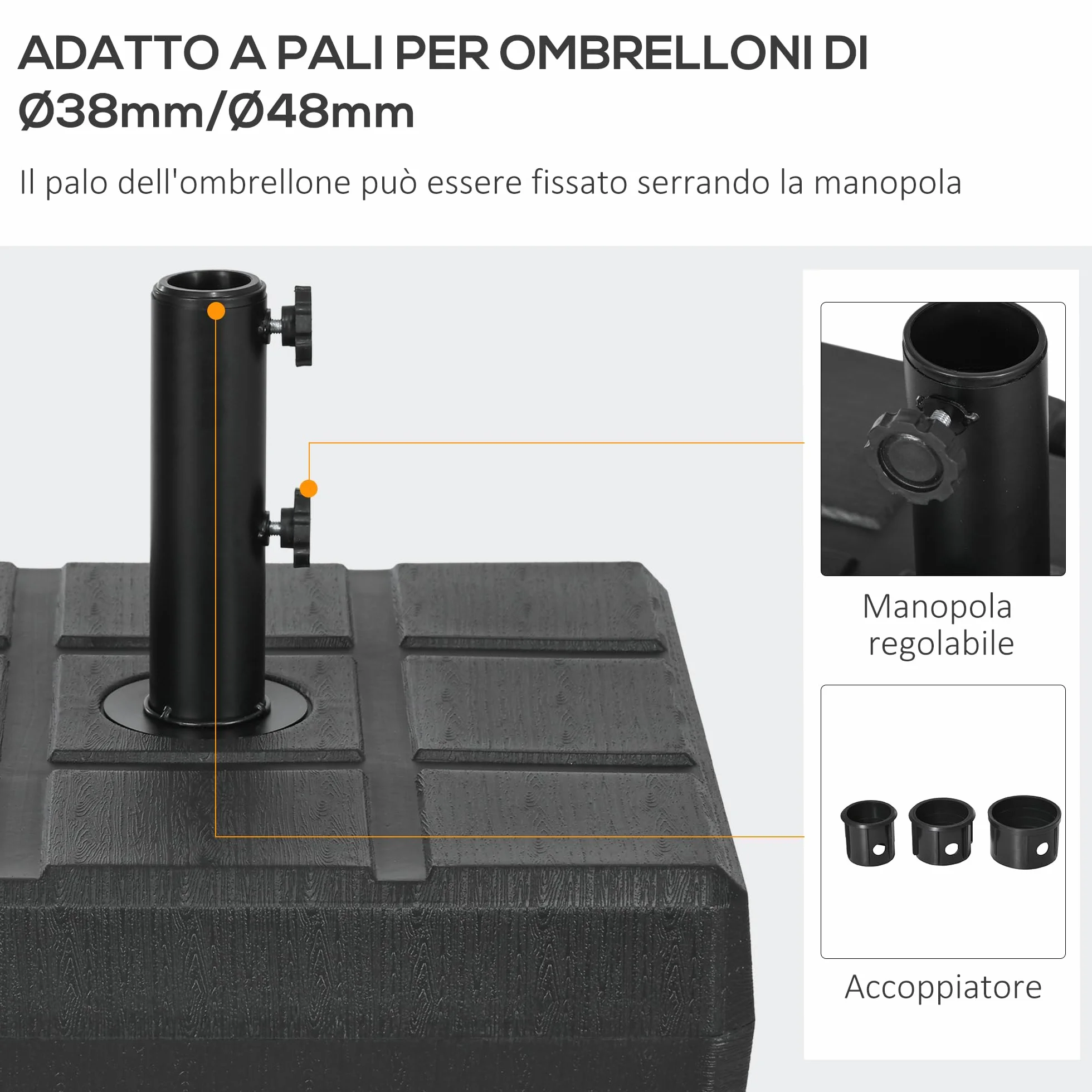 ADATTO A PALI PER OMBRELLONI DI Ø38mm/Ø48mm

Il palo dell'ombrellone può essere fissato serrando la manopola

Manopola regolabile

Accoppiatore