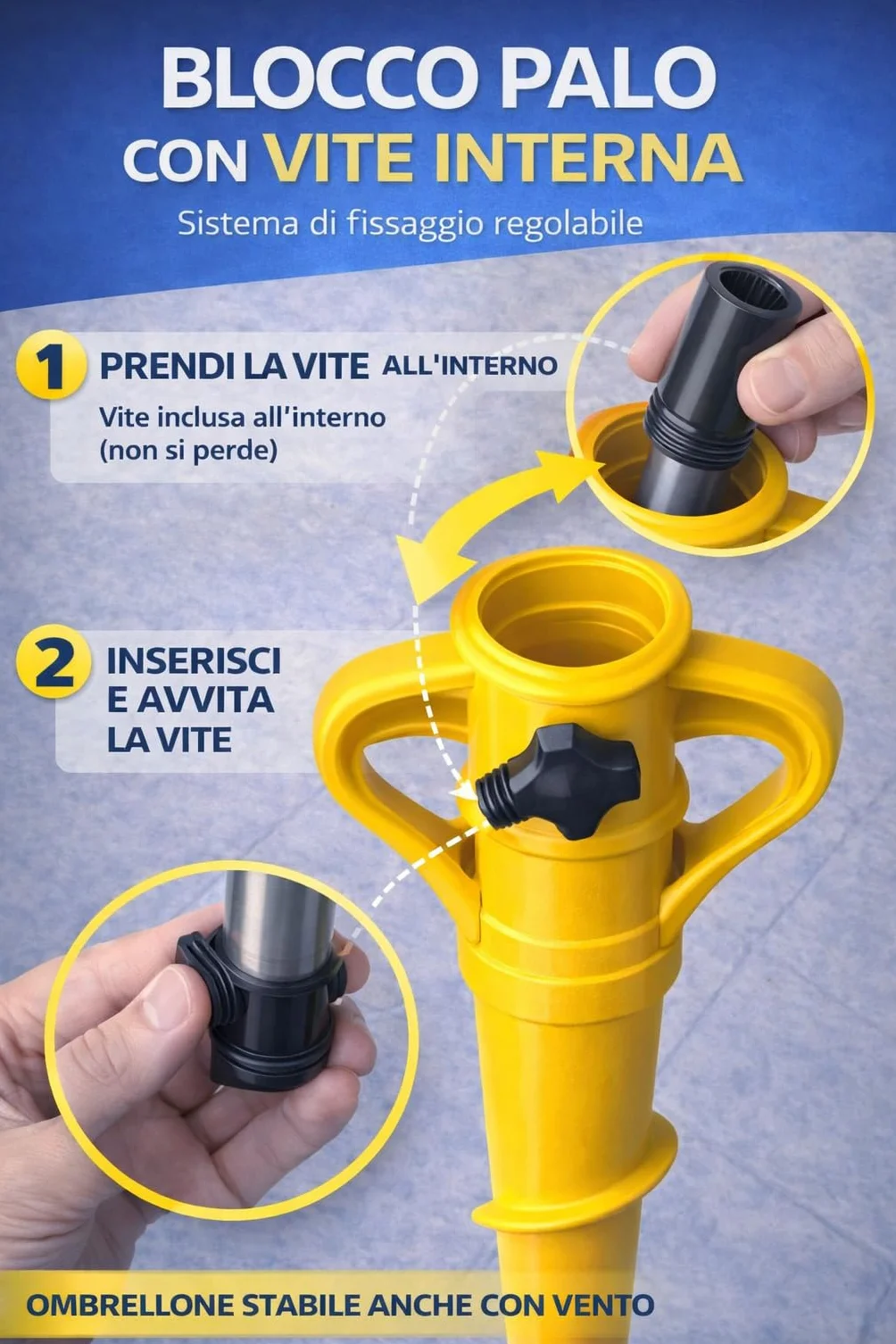 BLOCCO PALO CON VITE INTERNA

Sistema di fissaggio regolabile

1 PRENDI LA VITE ALL'INTERNO

Vite inclusa all'interno (non si perde)

2 INSERISCI E AVVITA LA VITE

OMBRELLONE STABILE ANCHE CON VENTO