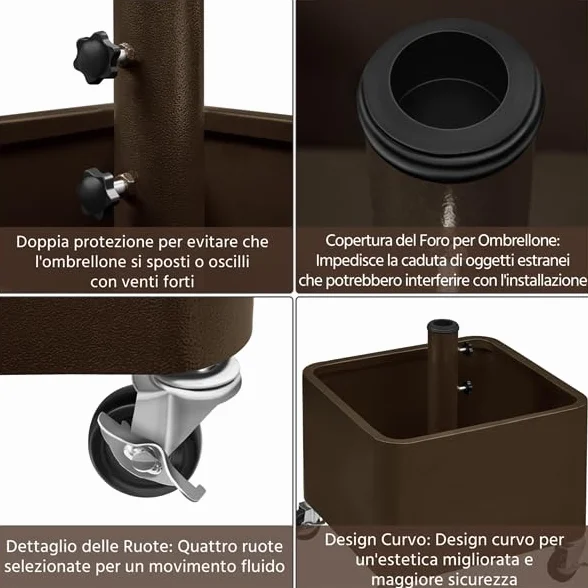 Doppia protezione per evitare che l'ombrellone si sposti o oscilli con venti forti

Copertura del Foro per Ombrellone: Impedisce la caduta di oggetti estranei che potrebbero interferire con l'installazione

Dettaglio delle Ruote: Quattro ruote selezionate per un movimento fluido

Design Curvo: Design curvo per un'estetica migliorata e maggiore sicurezza