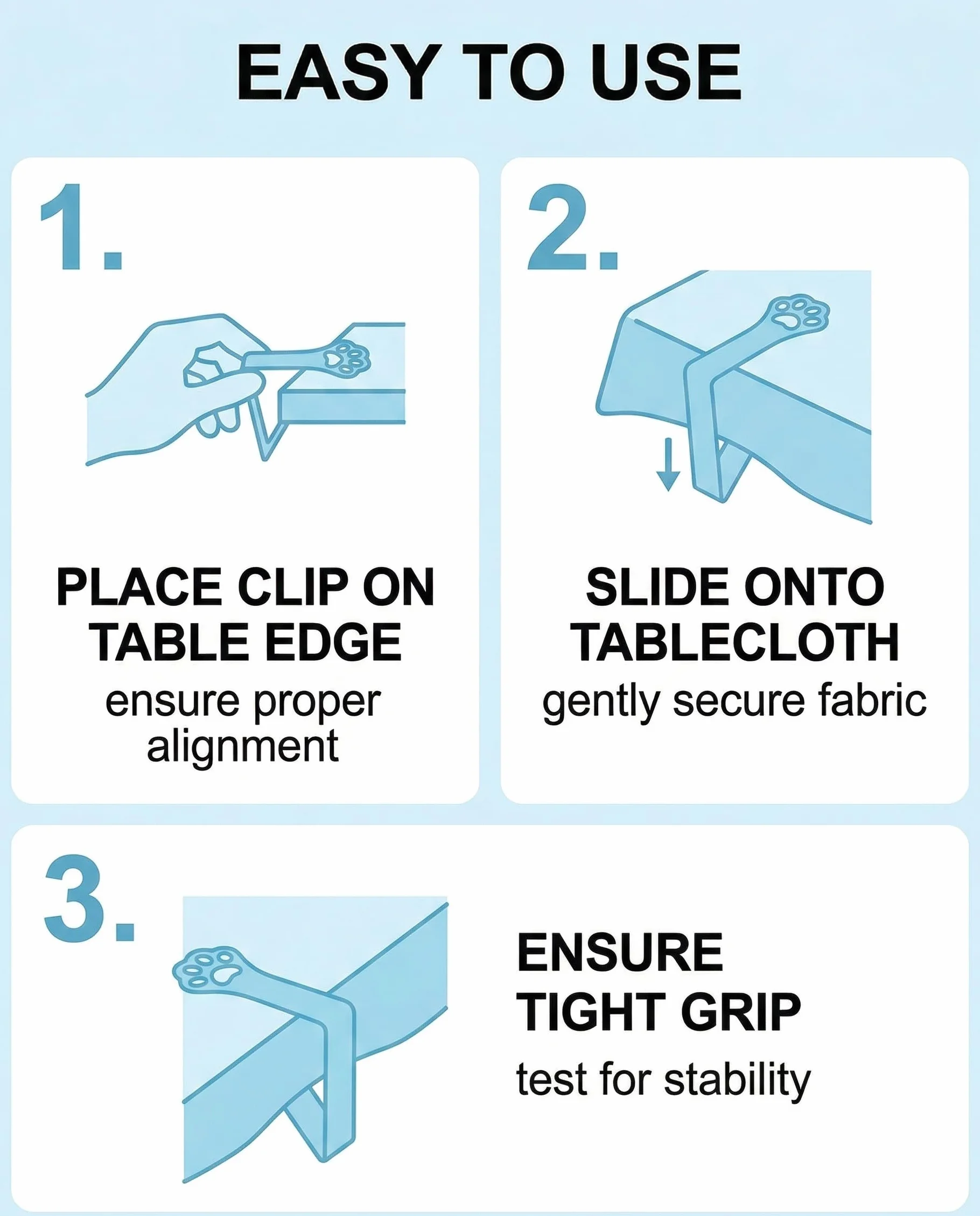 EASY TO USE

1.

PLACE CLIP ON TABLE EDGE
ensure proper alignment

2.

SLIDE ONTO TABLECLOTH
gently secure fabric

3.

ENSURE TIGHT GRIP
test for stability